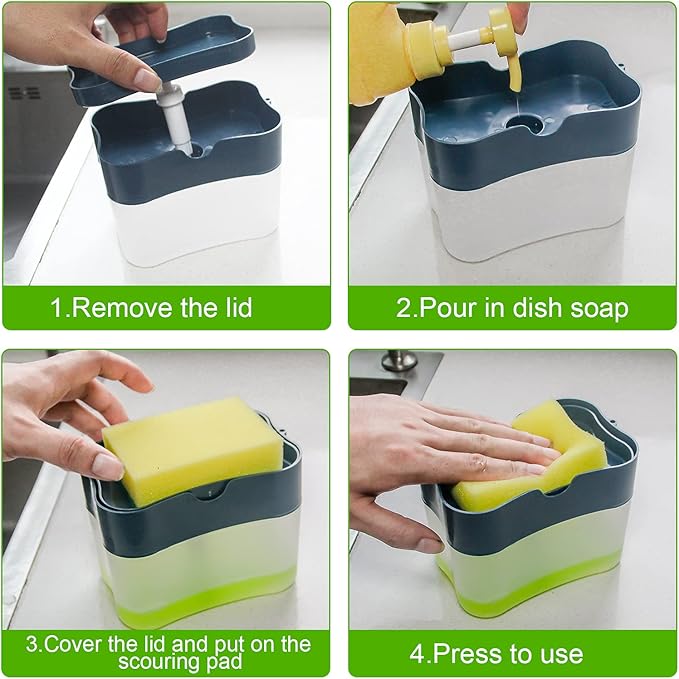 1.Remove the lid

2.Pour in dish soap

3.Cover the lid and put on the scouring pad

4.Press to use